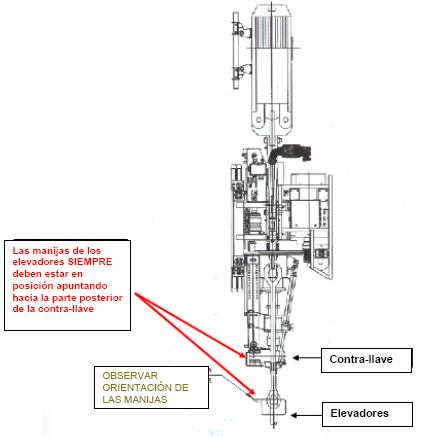 Las manijas de los elevadores SIEMPRE deben estar en posición apuntando hacia la parte posterior de la contra-llave

Contra-llave

OBSERVAR ORIENTACIÓN DE LAS MANIJAS

Elevadores